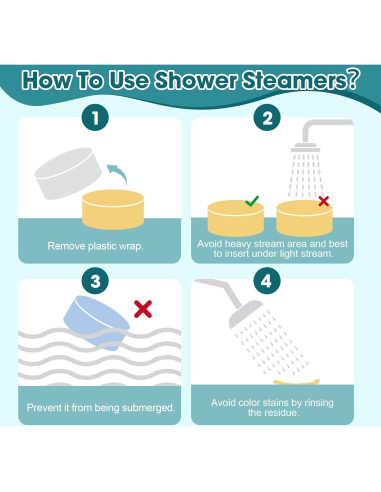 How To Use Shower Steamers?

1

Remove plastic wrap.

2

Avoid heavy stream area and best to insert under light stream.

3

Prevent it from being submerged.

4

Avoid color stains by rinsing the residue.