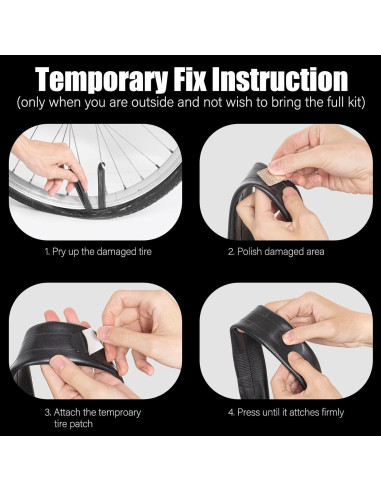 Temporary Fix Instruction
(only when you are outside and not wish to bring the full kit)

1. Pry up the damaged tire

2. Polish damaged area

3. Attach the temproary tire patch

4. Press until it attches firmly