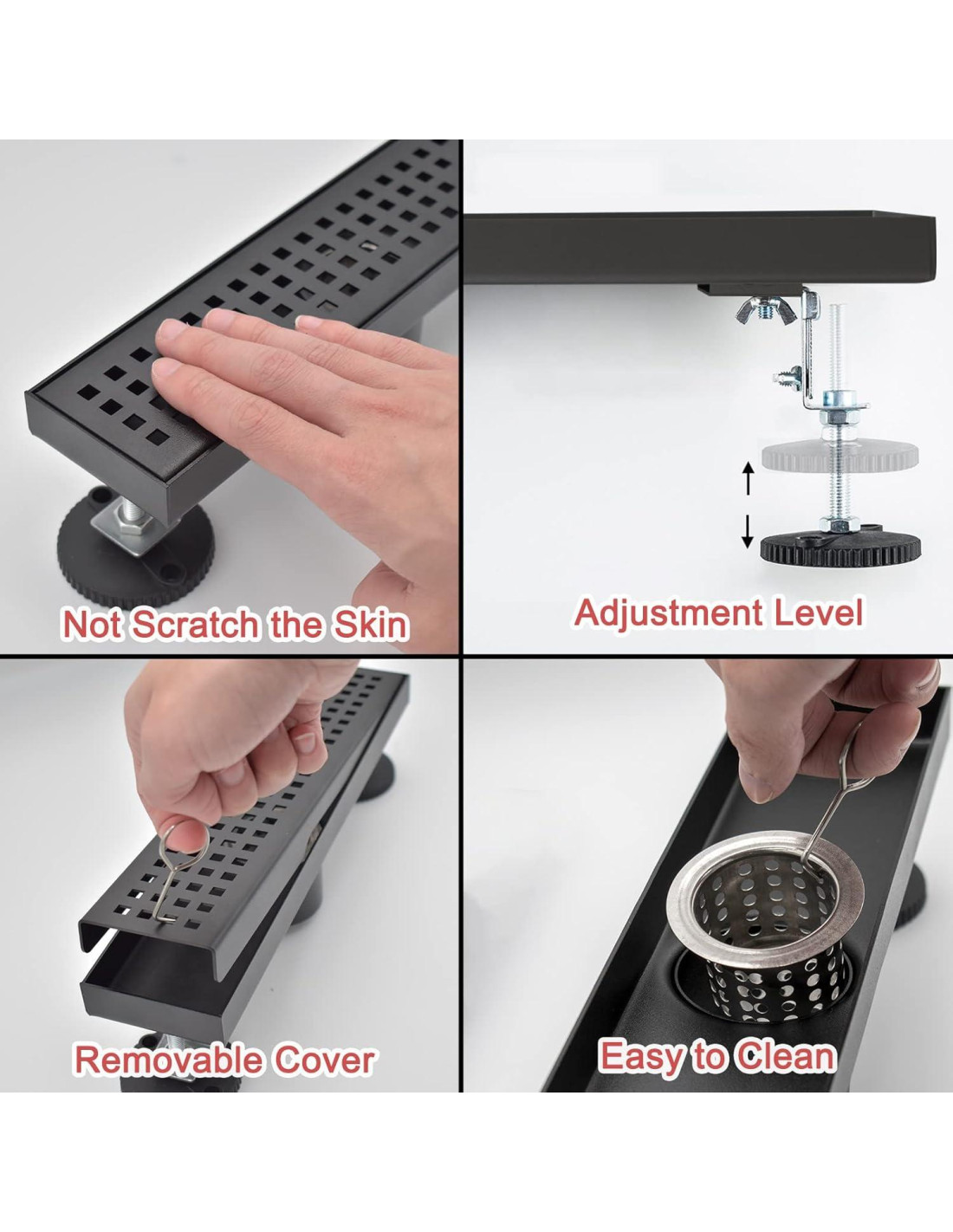 Not Scratch the Skin

Adjustment Level

Removable Cover

Easy to Clean