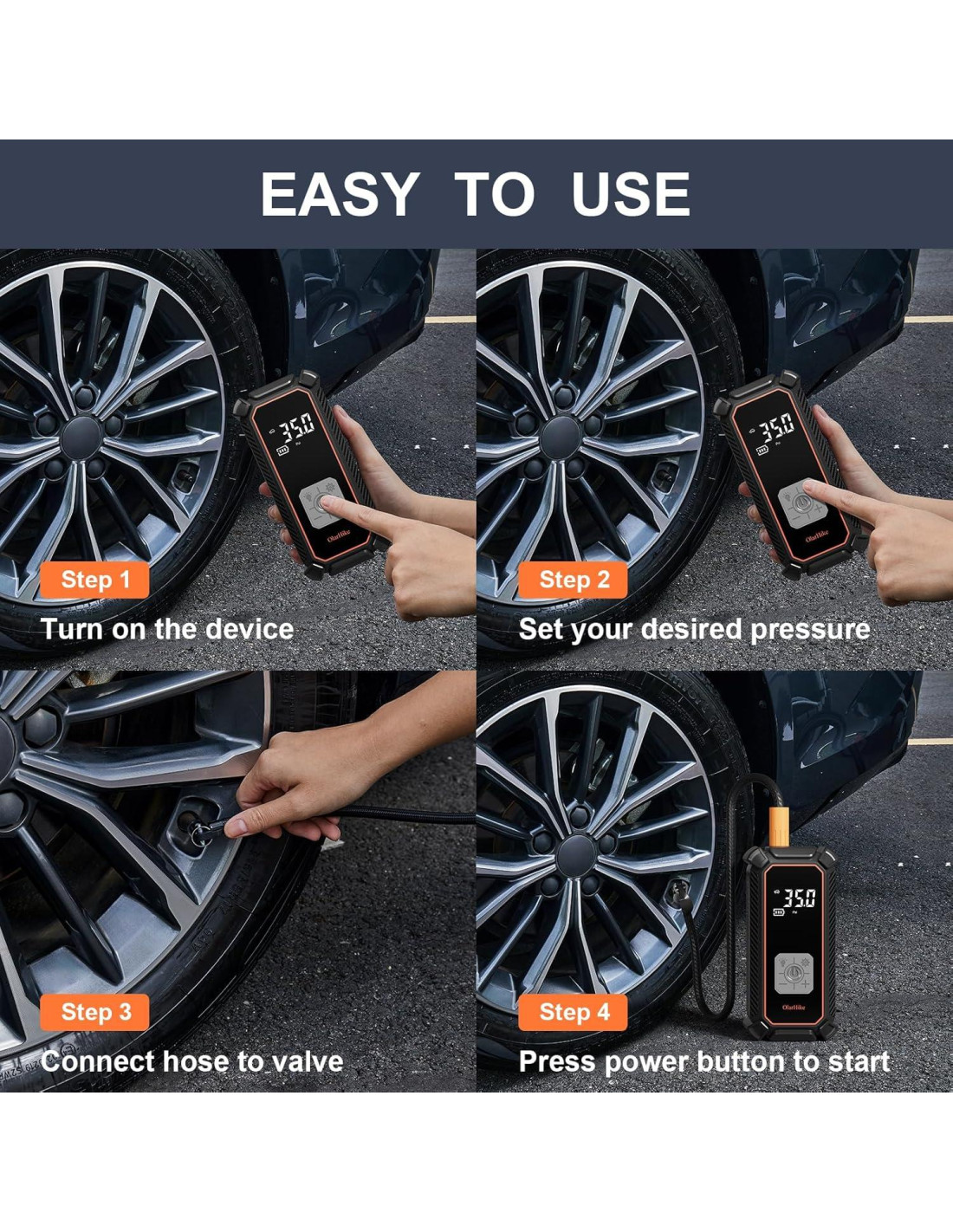 EASY TO USE

35.0

OlarHike

Step 1

Turn on the device

35.0

OlarHike

Step 2

Set your desired pressure

Step 3

Connect hose to valve

35.0

OlarHike

Step 4

Press power button to start