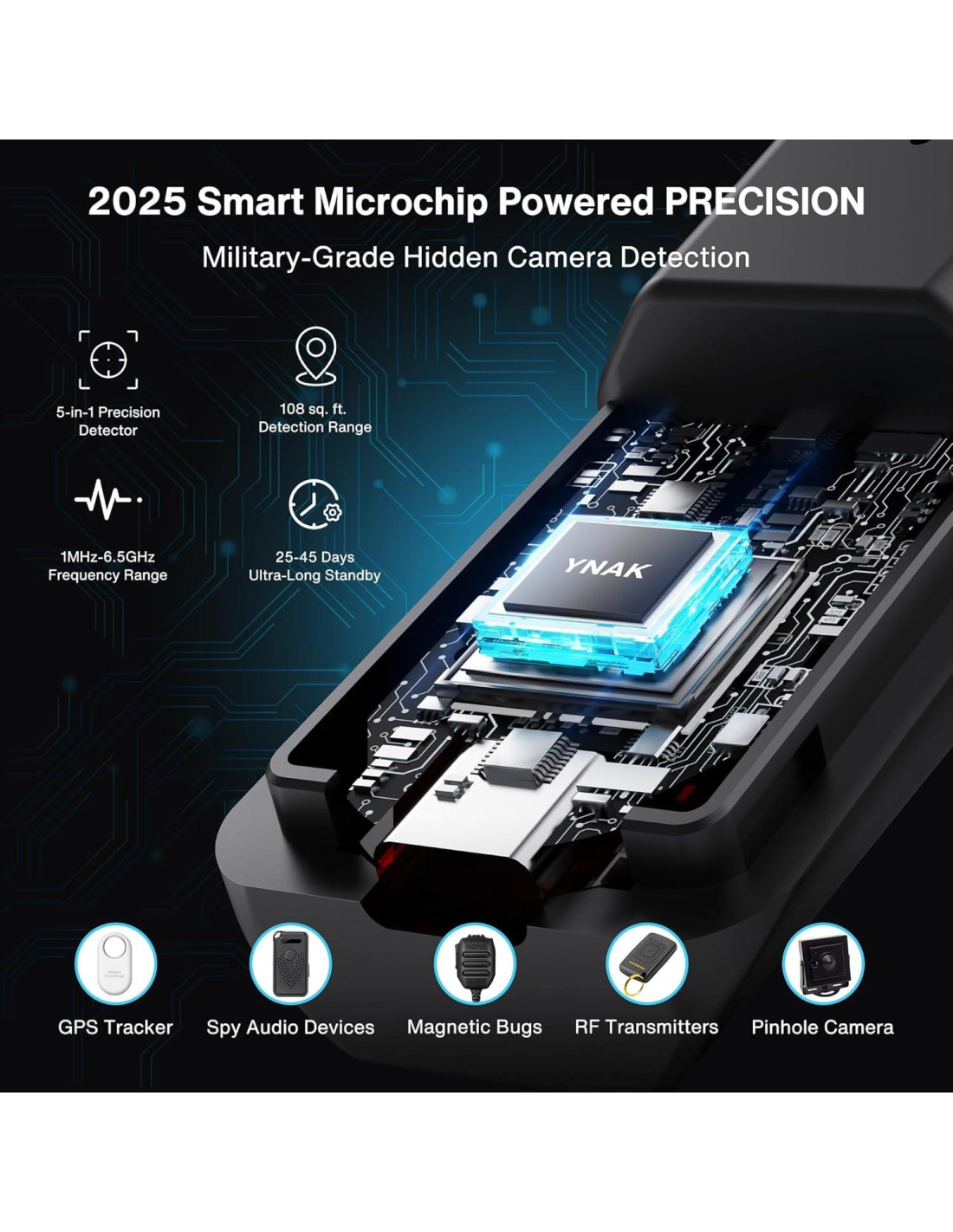 2025 Smart Microchip Powered PRECISION

Military-Grade Hidden Camera Detection

5-in-1 Precision Detector

108 sq. ft. Detection Range

1MHz-6.5GHz Frequency Range

25-45 Days Ultra-Long Standby

YNAK

GPS Tracker

Spy Audio Devices

Magnetic Bugs

RF Transmitters

Pinhole Camera