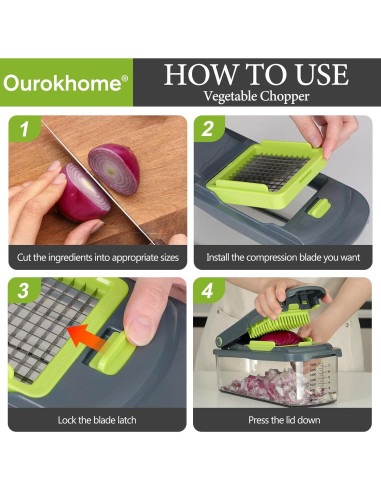 Ourokhome®

HOW TO USE
Vegetable Chopper

1
Cut the ingredients into appropriate sizes

2
Install the compression blade you want

3
Lock the blade latch

4
Press the lid down