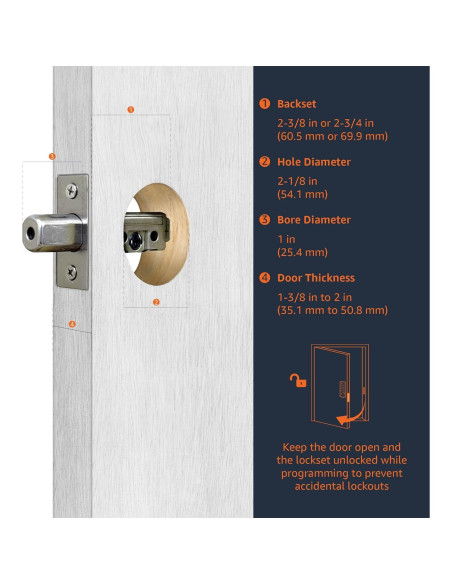 1

3

2

4

1 Backset

2-3/8 in or 2-3/4 in
(60.5 mm or 69.9 mm)

2 Hole Diameter

2-1/8 in
(54.1 mm)

3 Bore Diameter

1 in
(25.4 mm)

4 Door Thickness

1-3/8 in to 2 in
(35.1 mm to 50.8 mm)

Keep the door open and the lockset unlocked while programming to prevent accidental lockouts