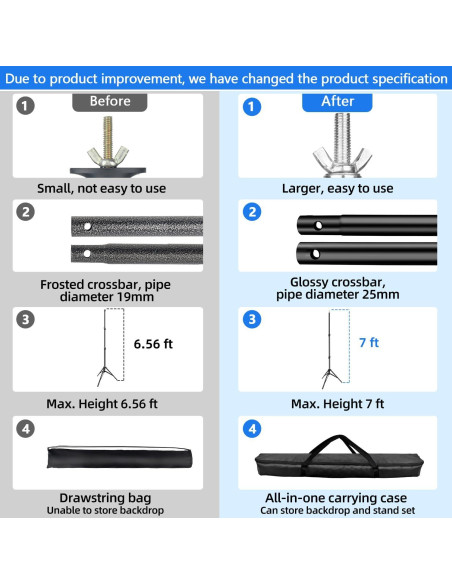 Due to product improvement, we have changed the product specification

1 Before

Small, not easy to use

2

Frosted crossbar, pipe diameter 19mm

3

6.56 ft

Max. Height 6.56 ft

4

Drawstring bag
Unable to store backdrop

1 After

Larger, easy to use

2

Glossy crossbar, pipe diameter 25mm

3

7 ft

Max. Height 7 ft

4

All-in-one carrying case
Can store backdrop and stand set