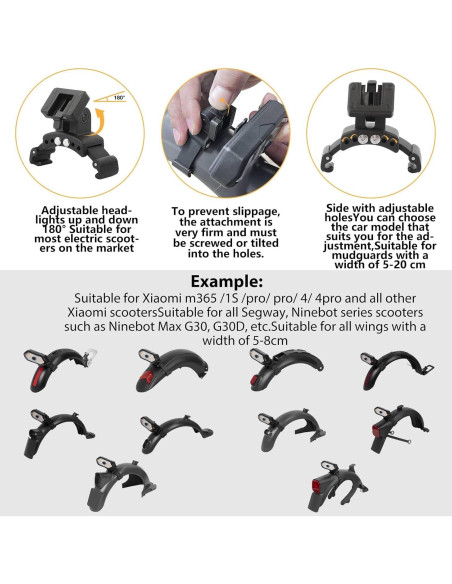 180°

Adjustable headlights up and down 180° Suitable for most electric scooters on the market

To prevent slippage, the attachment is very firm and must be screwed or tilted into the holes.

Side with adjustable holesYou can choose the car model that suits you for the adjustment,Suitable for mudguards with a width of 5-20 cm

Example:

Suitable for Xiaomi m365 /1S /pro/ pro/ 4/ 4pro and all other Xiaomi scootersSuitable for all Segway, Ninebot series scooters such as Ninebot Max G30, G30D, etc.Suitable for all wings with a width of 5-8cm