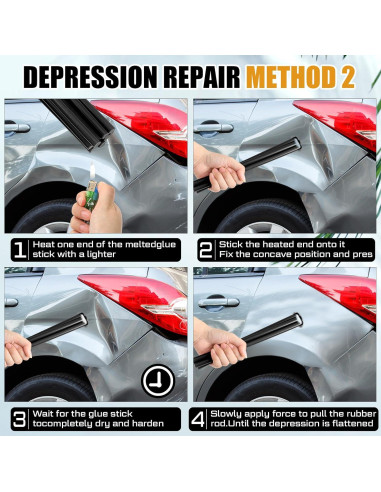 DEPRESSION REPAIR METHOD 2

1 Heat one end of the meltedglue stick with a lighter

2 Stick the heated end onto it Fix the concave position and pres

3 Wait for the glue stick tocompletely dry and harden

4 Slowly apply force to pull the rubber rod.Until the depression is flattened