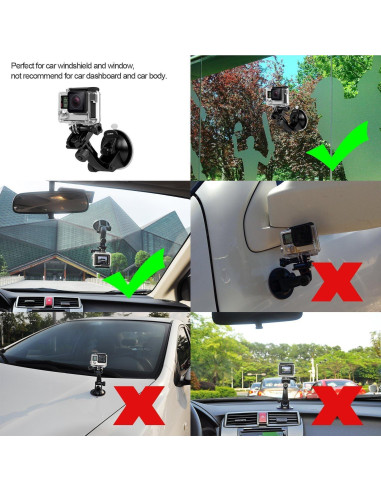 Perfect for car windshield and window, not recommend for car dashboard and car body.