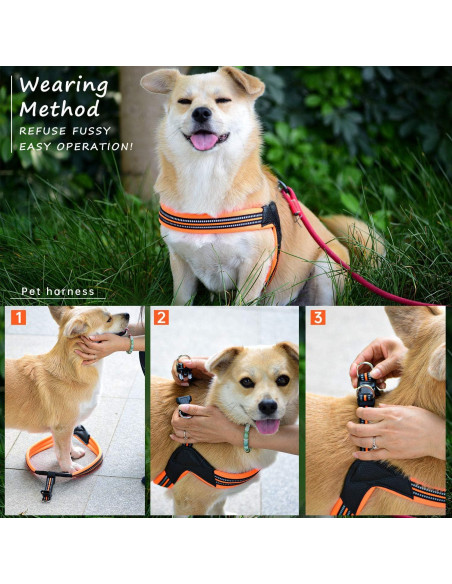 Wearing Method
REFUSE FUSSY
EASY OPERATION!

Pet harness

1

2

3