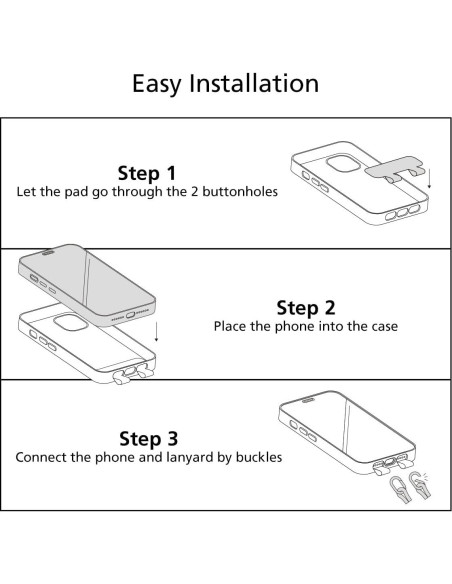 Easy Installation

Step 1
Let the pad go through the 2 buttonholes

Step 2
Place the phone into the case

Step 3
Connect the phone and lanyard by buckles