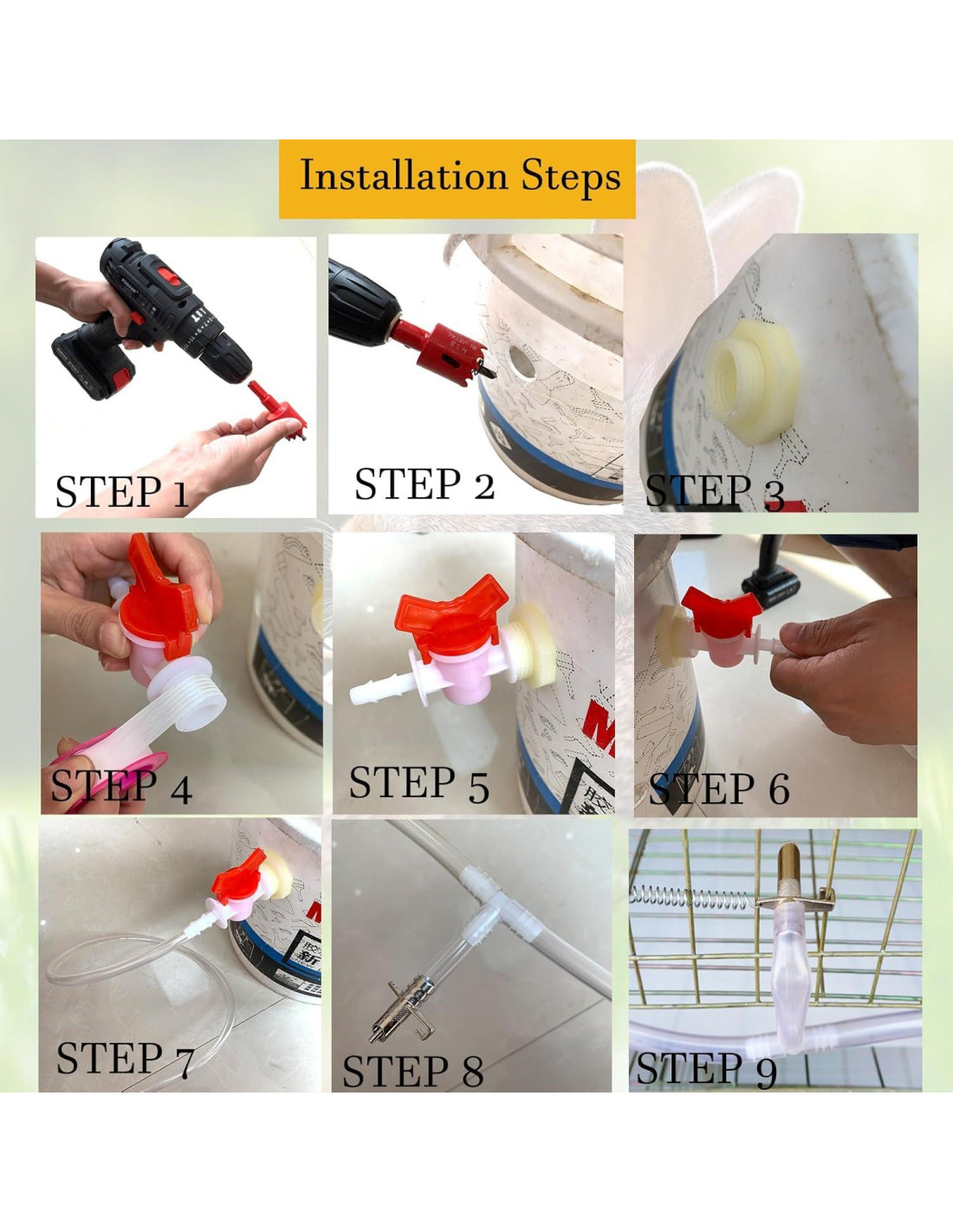 Installation Steps

STEP 1

STEP 2

STEP 3

STEP 4

STEP 5

STEP 6

STEP 7

STEP 8

STEP 9