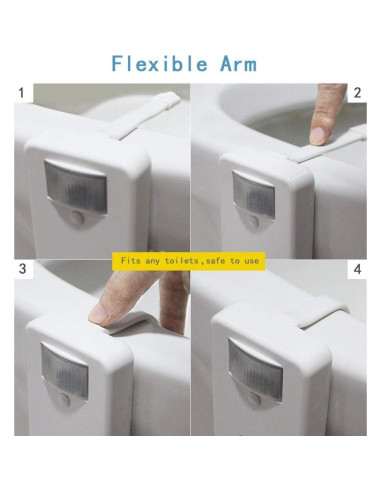 Flexible Arm

1

2

Fits any toilets,safe to use

3

4