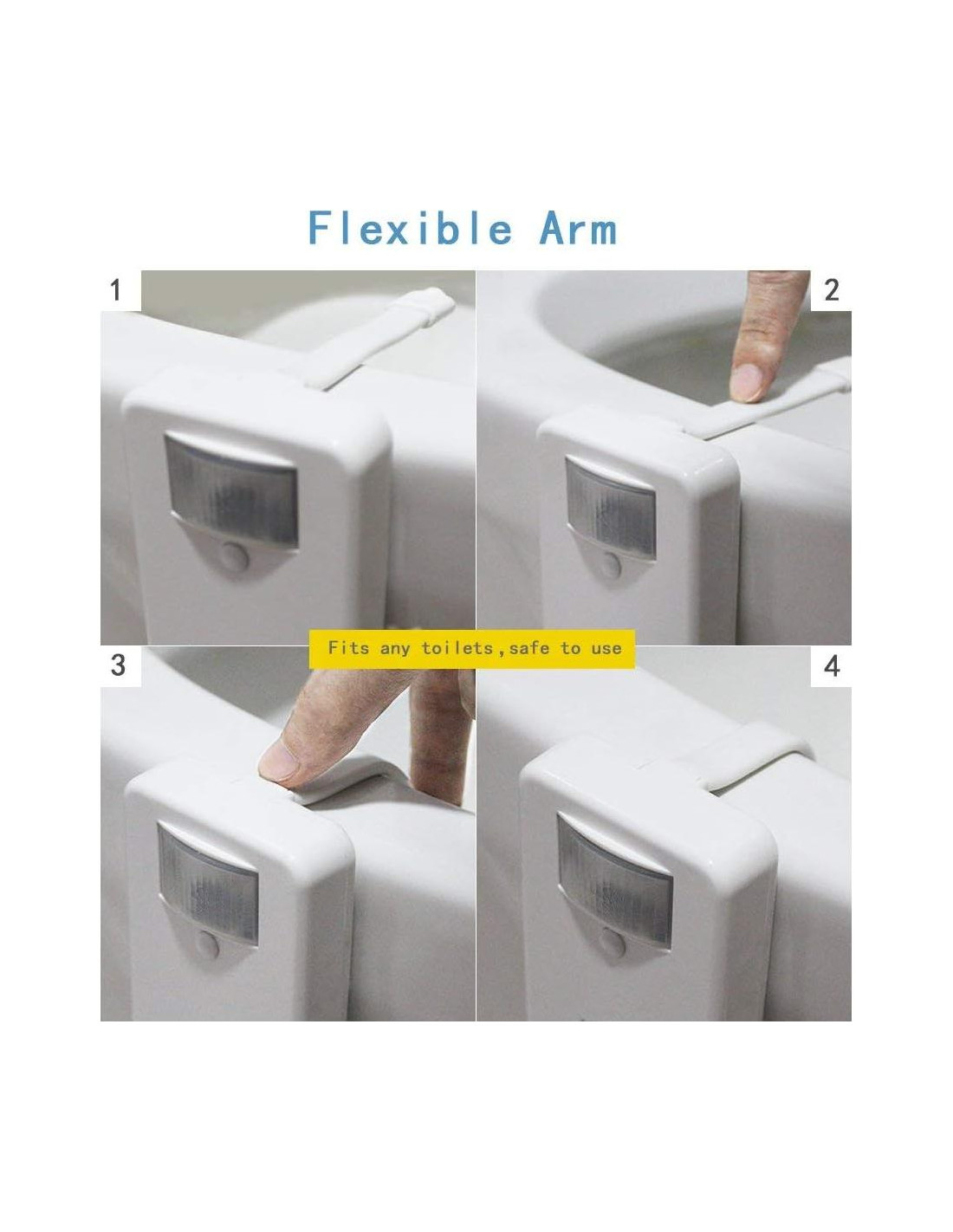 Flexible Arm

1

2

Fits any toilets,safe to use

3

4