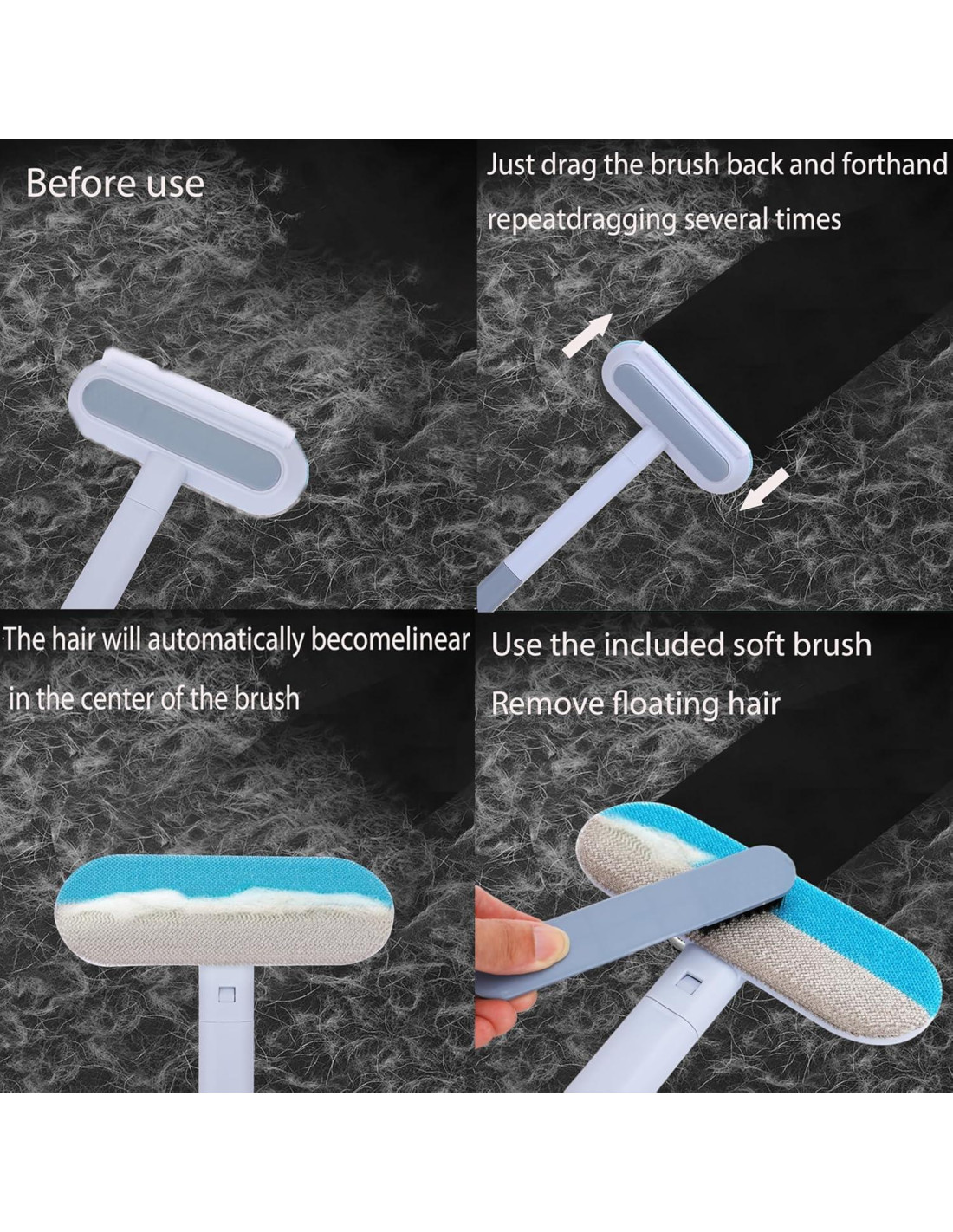 Before use

Just drag the brush back and forthand repeatdragging several times

The hair will automatically becomelinear in the center of the brush

Use the included soft brush Remove floating hair