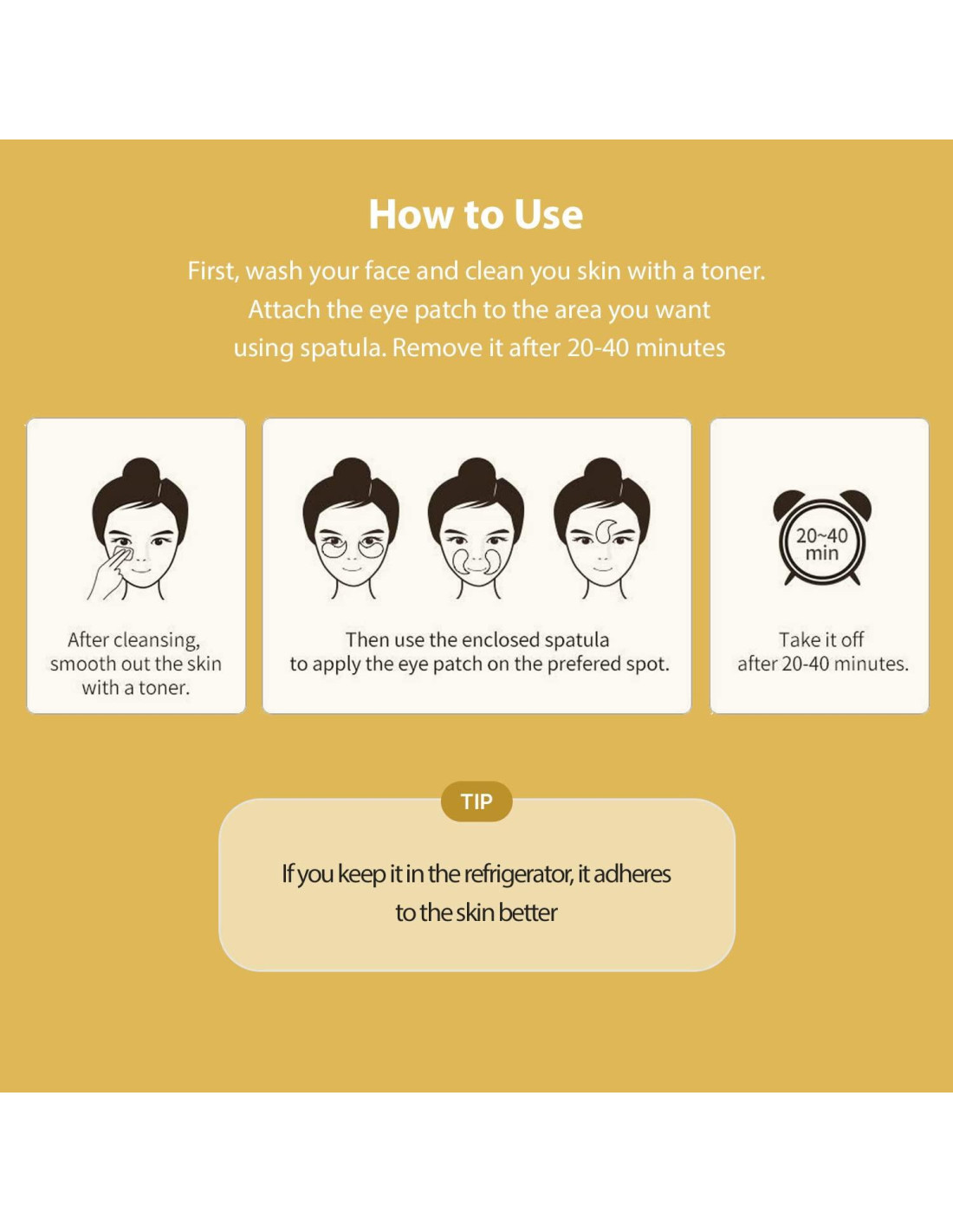 How to Use

First, wash your face and clean you skin with a toner. Attach the eye patch to the area you want using spatula. Remove it after 20-40 minutes

After cleansing, smooth out the skin with a toner.

Then use the enclosed spatula to apply the eye patch on the prefered spot.

20~40 min

Take it off after 20-40 minutes.

TIP

If you keep it in the refrigerator, it adheres to the skin better