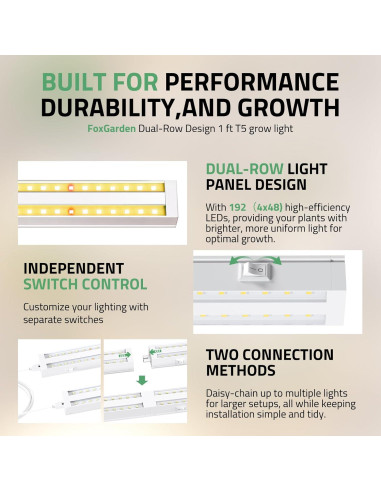 BUILT FOR PERFORMANCE DURABILITY,AND GROWTH

FoxGarden Dual-Row Design 1 ft T5 grow light

DUAL-ROW LIGHT PANEL DESIGN

With 192（4x48) high-efficiency LEDs, providing your plants with brighter, more uniform light for optimal growth.

INDEPENDENT SWITCH CONTROL

Customize your lighting with separate switches

TWO CONNECTION METHODS

Daisy-chain up to multiple lights for larger setups, all while keeping installation simple and tidy.