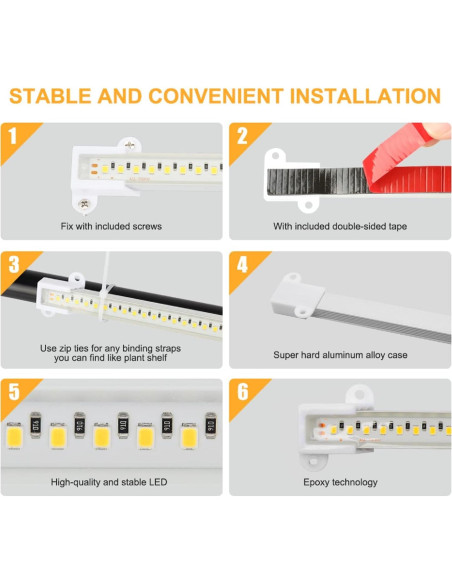 STABLE AND CONVENIENT INSTALLATION

1

Fix with included screws

2

With included double-sided tape

3

Use zip ties for any binding straps you can find like plant shelf

4

Super hard aluminum alloy case

5

910

910

910

910

910

High-quality and stable LED

6

Epoxy technology