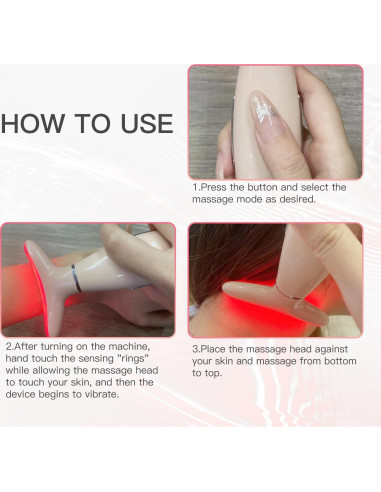 HOW TO USE

1.Press the button and select the massage mode as desired.

2.After turning on the machine, hand touch the sensing "rings" while allowing the massage head to touch your skin, and then the device begins to vibrate.

3.Place the massage head against your skin and massage from bottom to top.