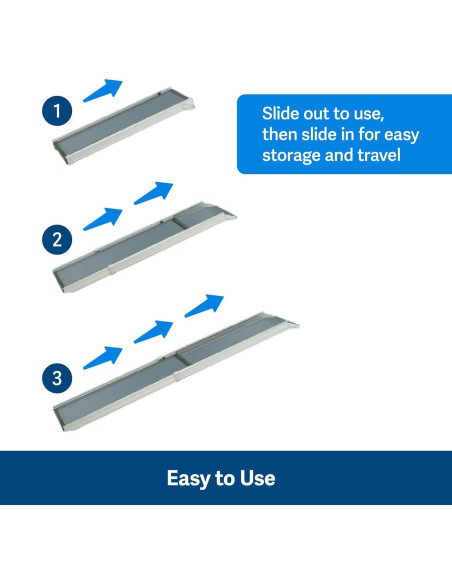 1

Slide out to use, then slide in for easy storage and travel

2

3

Easy to Use