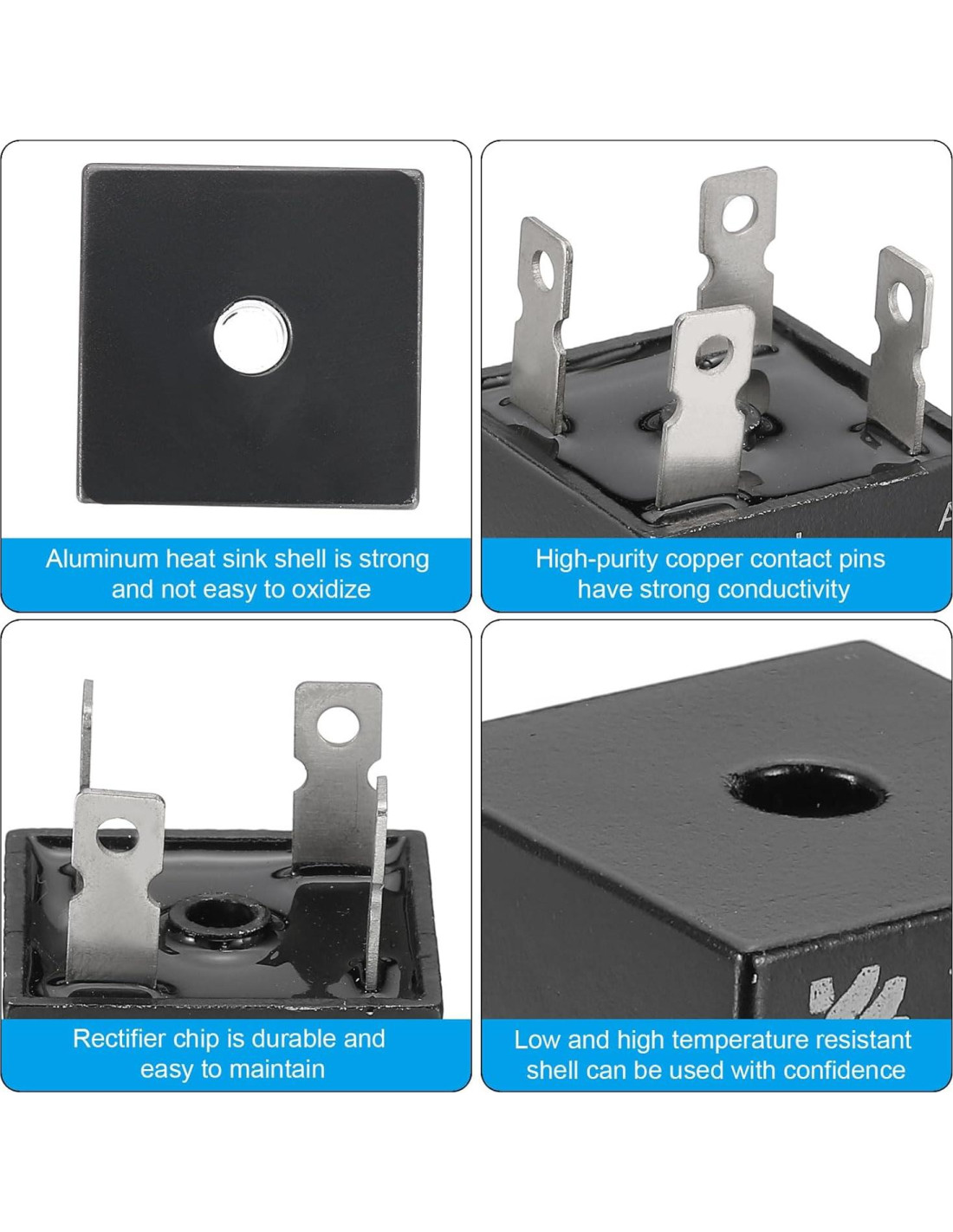 Aluminum heat sink shell is strong and not easy to oxidize

High-purity copper contact pins have strong conductivity

Rectifier chip is durable and easy to maintain

Low and high temperature resistant shell can be used with confidence