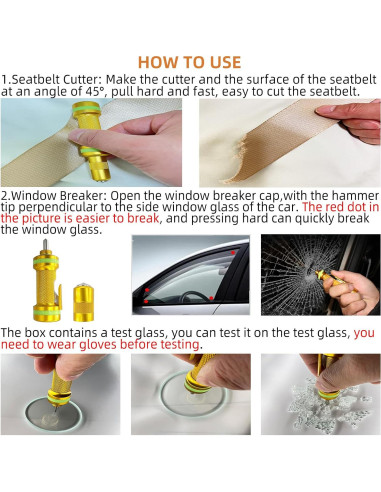 HOW TO USE

1.Seatbelt Cutter: Make the cutter and the surface of the seatbelt at an angle of 45°, pull hard and fast, easy to cut the seatbelt.

2.Window Breaker: Open the window breaker cap,with the hammer tip perpendicular to the side window glass of the car. The red dot in the picture is easier to break, and pressing hard can quickly break the window glass.

The box contains a test glass, you can test it on the test glass, you need to wear gloves before testing.