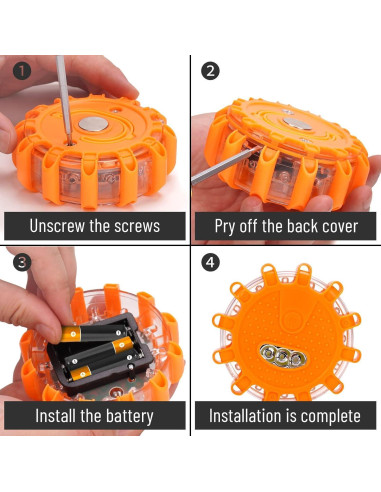 1
Unscrew the screws

2
Pry off the back cover

3
Install the battery

4
Installation is complete