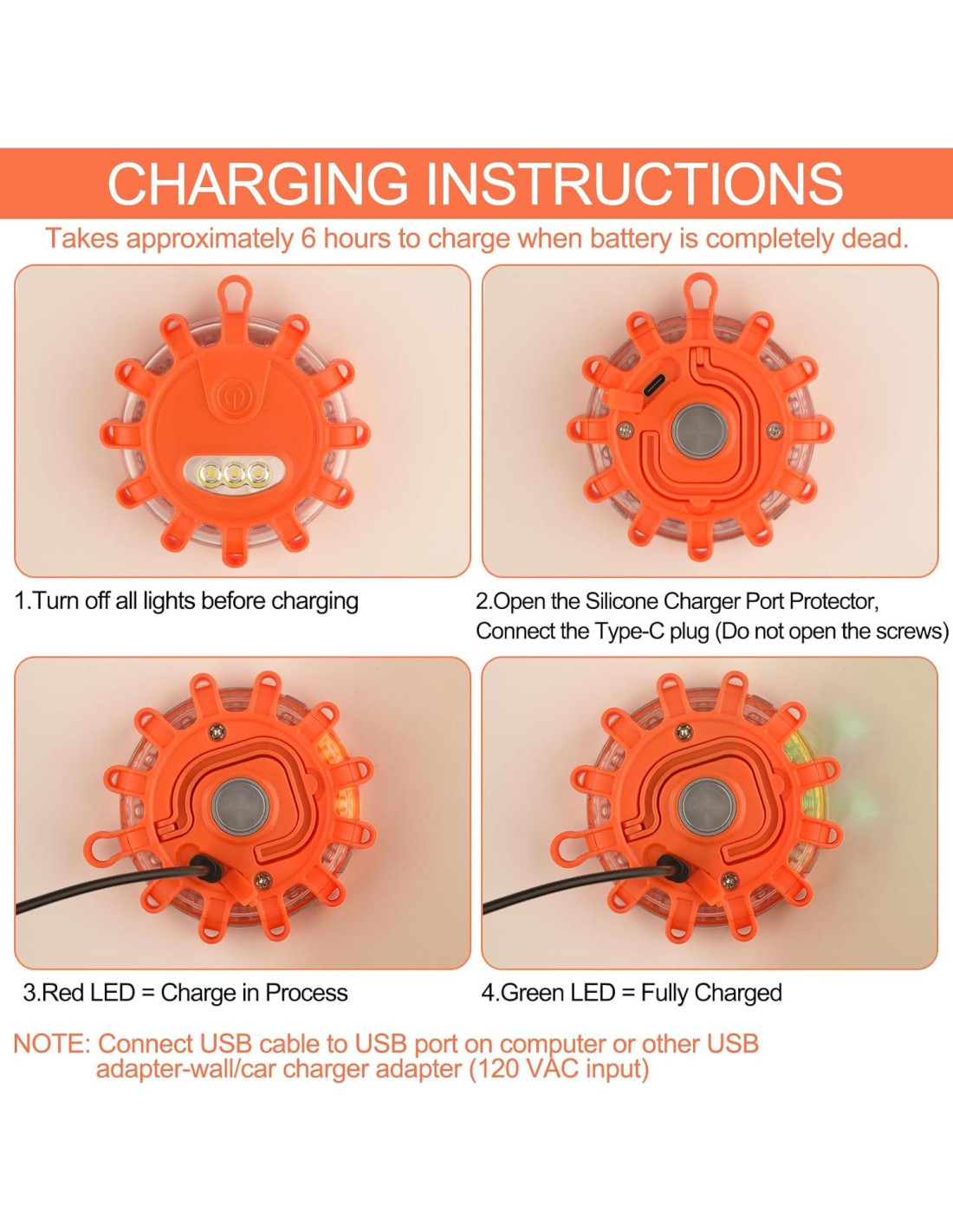 CHARGING INSTRUCTIONS

Takes approximately 6 hours to charge when battery is completely dead.

1.Turn off all lights before charging

2.Open the Silicone Charger Port Protector, Connect the Type-C plug (Do not open the screws)

3.Red LED = Charge in Process

4.Green LED = Fully Charged

NOTE: Connect USB cable to USB port on computer or other USB adapter-wall/car charger adapter (120 VAC input)