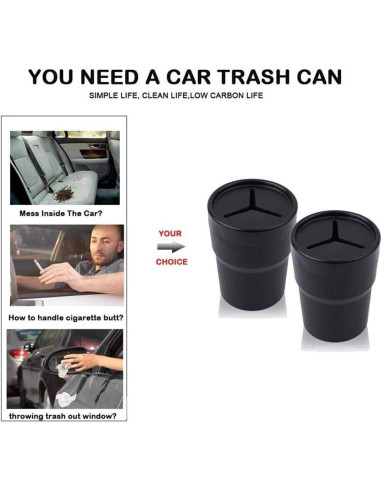 YOU NEED A CAR TRASH CAN

SIMPLE LIFE, CLEAN LIFE,LOW CARBON LIFE

Mess Inside The Car?

How to handle cigarette butt?

throwing trash out window?

YOUR

CHOICE