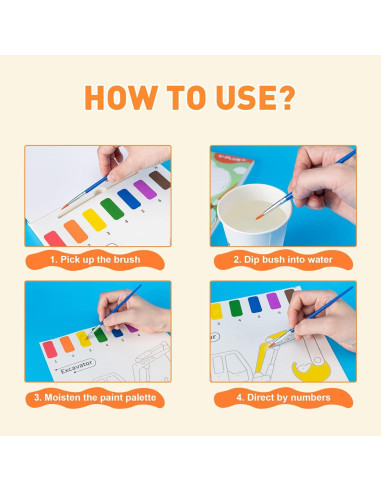 HOW TO USE?

1. Pick up the brush

2. Dip bush into water

Excavator

3. Moisten the paint palette

4. Direct by numbers