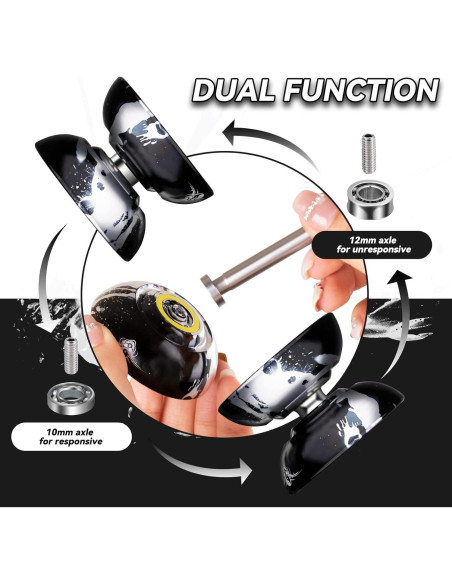 DUAL FUNCTION

12mm axle for unresponsive

10mm axle for responsive