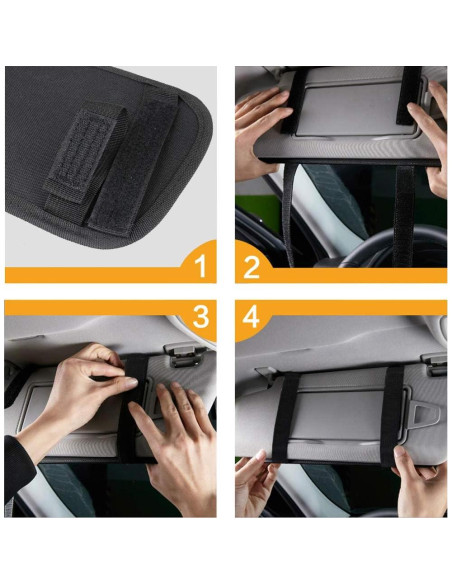 1
2
3
4