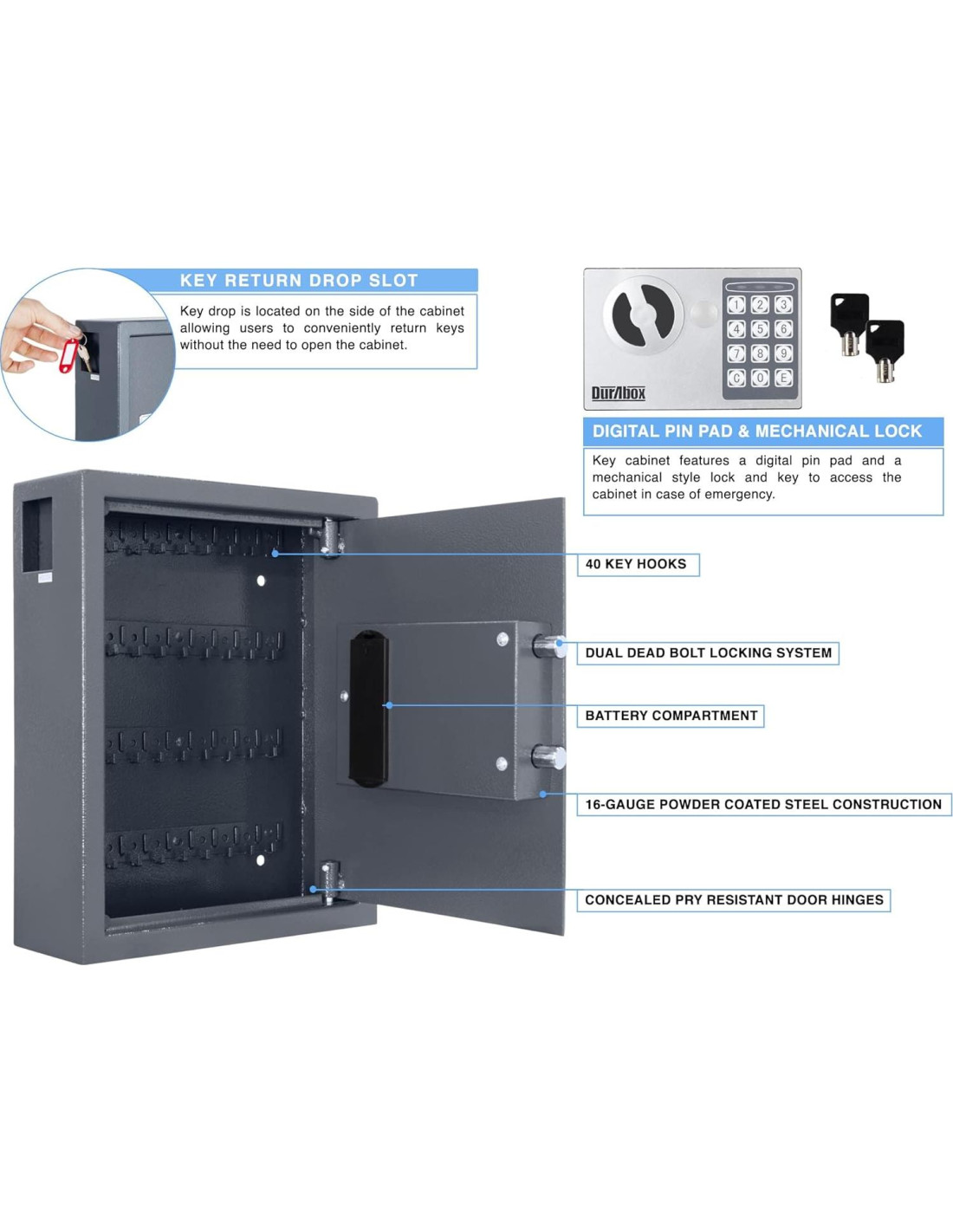 KEY RETURN DROP SLOT

Key drop is located on the side of the cabinet allowing users to conveniently return keys without the need to open the cabinet.

1 2 3
4 5 6
7 8 9
C 0 E

DurAbox

DIGITAL PIN PAD & MECHANICAL LOCK

Key cabinet features a digital pin pad and a mechanical style lock and key to access the cabinet in case of emergency.

40 KEY HOOKS

DUAL DEAD BOLT LOCKING SYSTEM

BATTERY COMPARTMENT

16-GAUGE POWDER COATED STEEL CONSTRUCTION

CONCEALED PRY RESISTANT DOOR HINGES