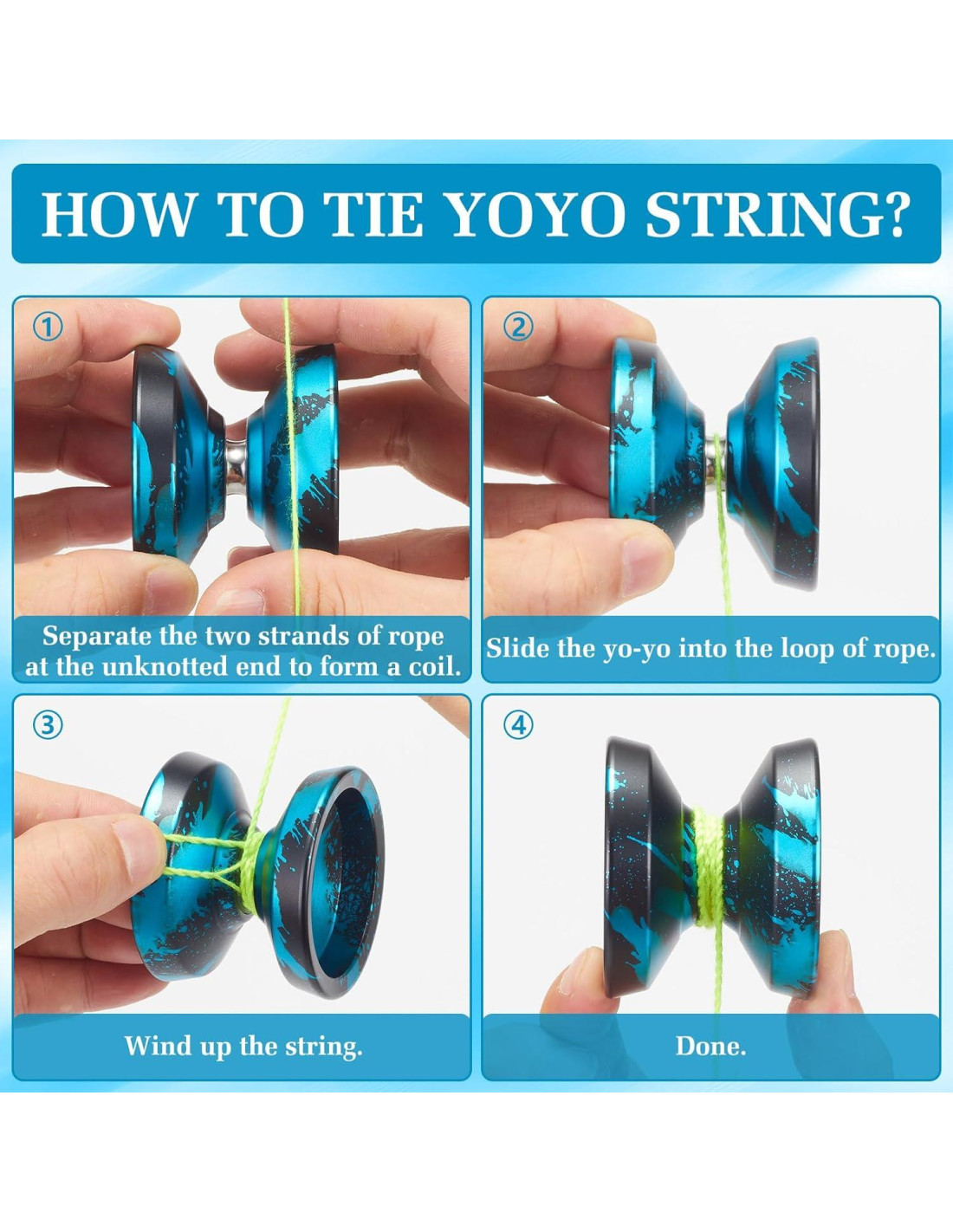 HOW TO TIE YOYO STRING?

①

Separate the two strands of rope at the unknotted end to form a coil.

②

Slide the yo-yo into the loop of rope.

③

Wind up the string.

④

Done.