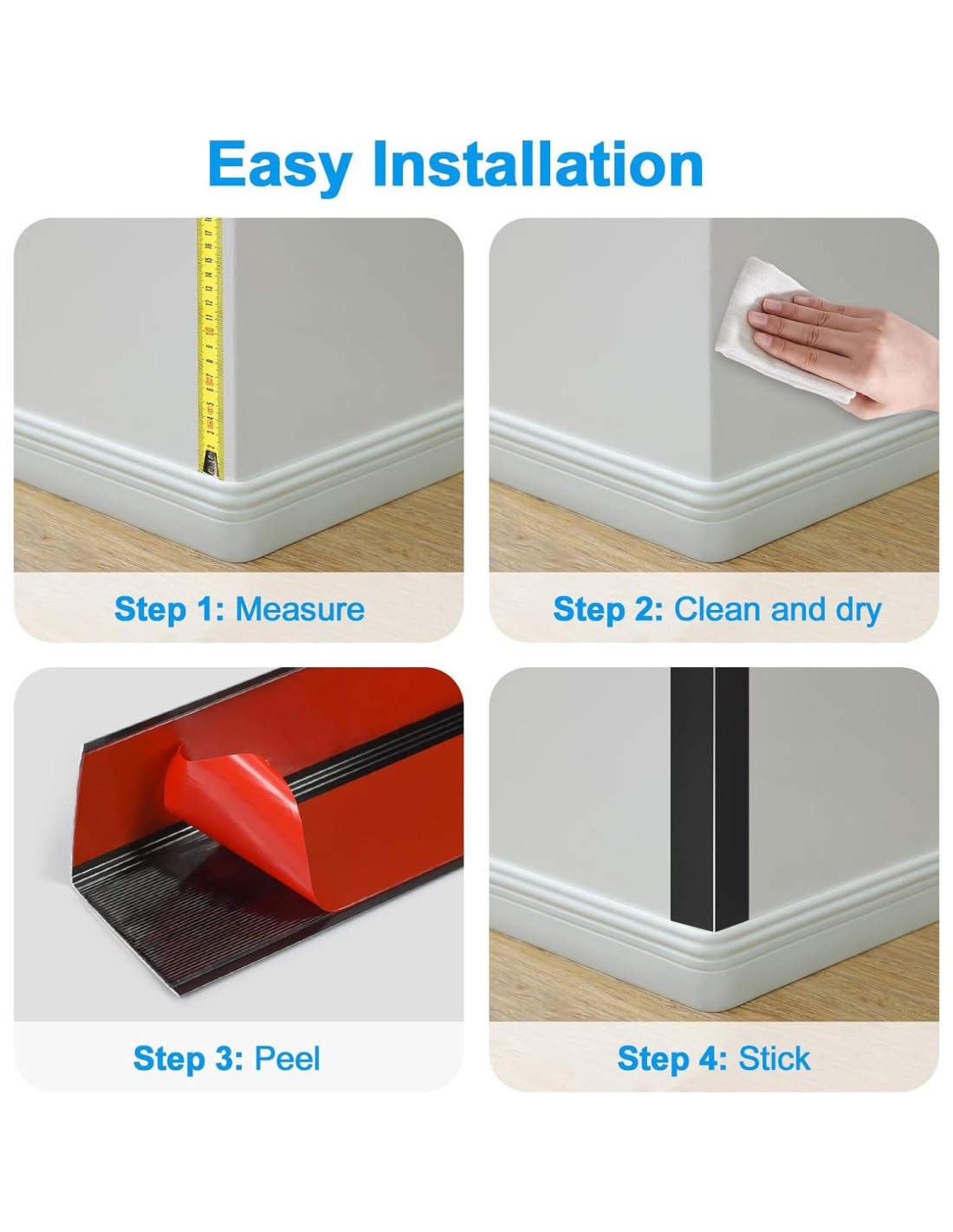 Easy Installation

Step 1: Measure

Step 2: Clean and dry

Step 3: Peel

Step 4: Stick