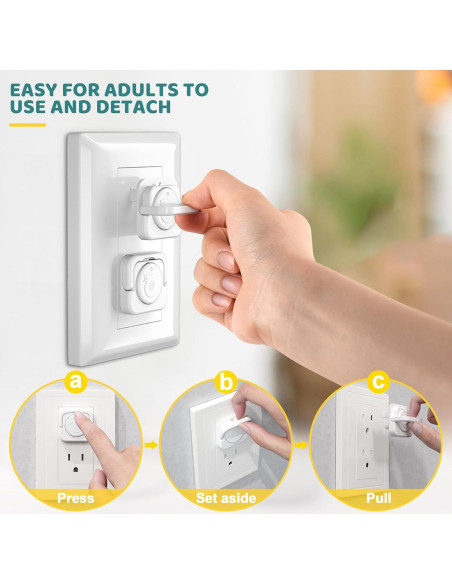 EASY FOR ADULTS TO USE AND DETACH

a
Press

b
Set aside

c
Pull