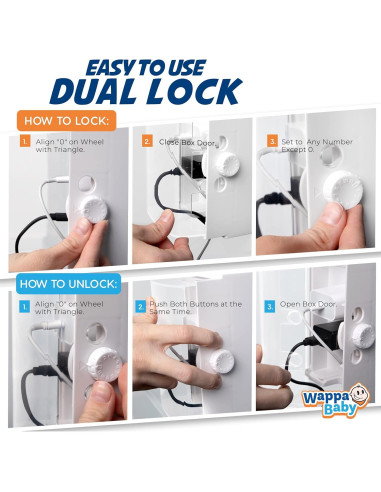 EASY TO USE
DUAL LOCK

HOW TO LOCK:

1. Align "0" on Wheel with Triangle.

2. Close Box Door.

3. Set to Any Number Except 0.

HOW TO UNLOCK:

1. Align "0" on Wheel with Triangle.

2. Push Both Buttons at the Same Time.

3. Open Box Door.

Wappa Baby