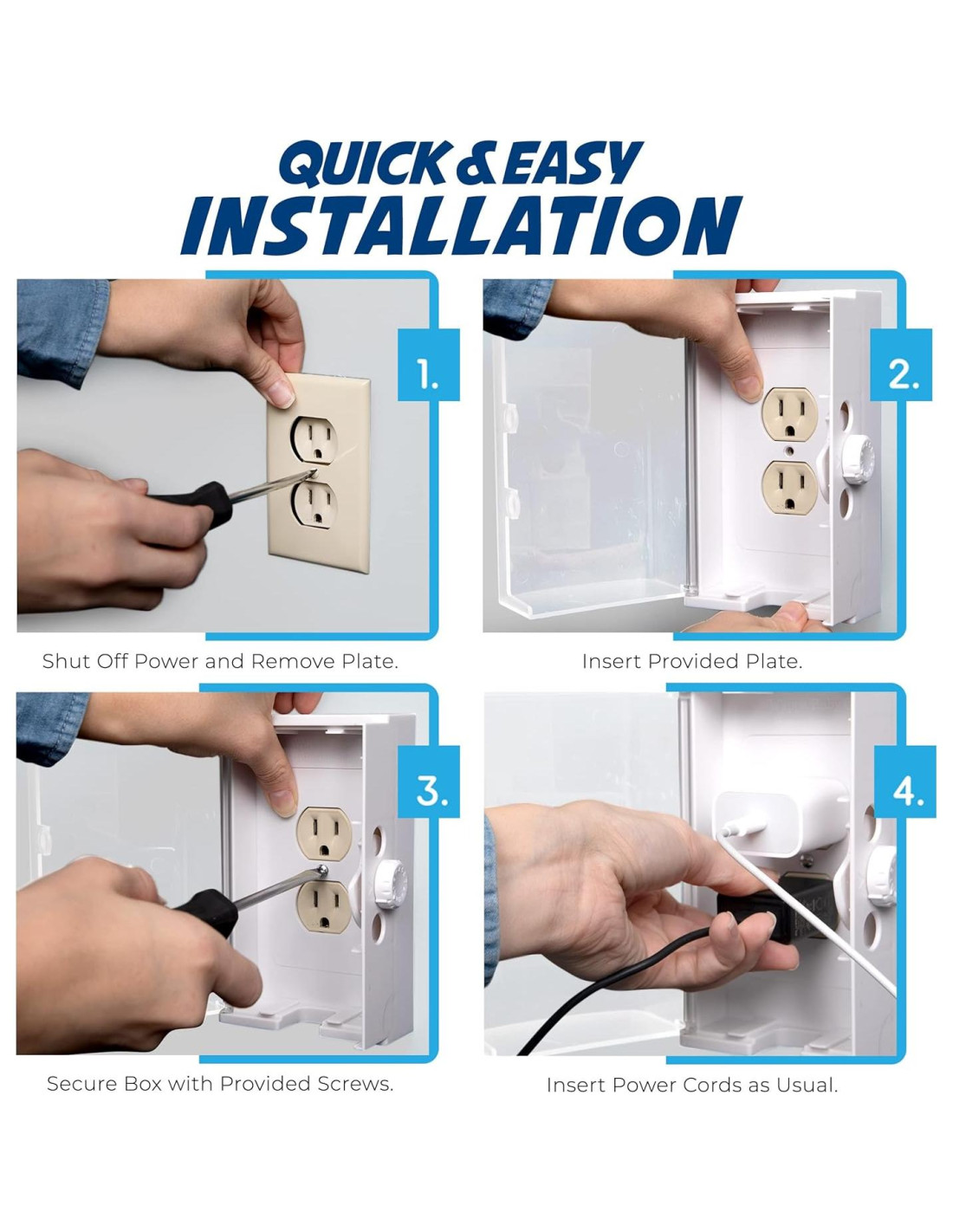 QUICK & EASY
INSTALLATION

1.

Shut Off Power and Remove Plate.

2.

Insert Provided Plate.

3.

Secure Box with Provided Screws.

4.

Insert Power Cords as Usual.