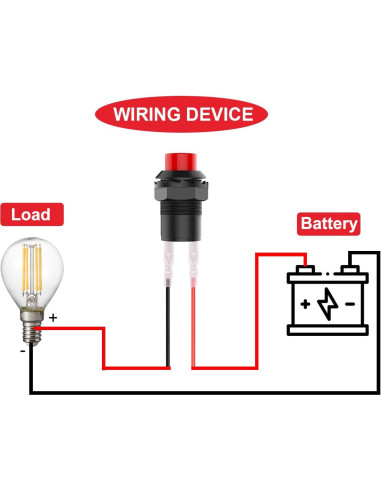 WIRING DEVICE

Load

Battery

+

-

+

-