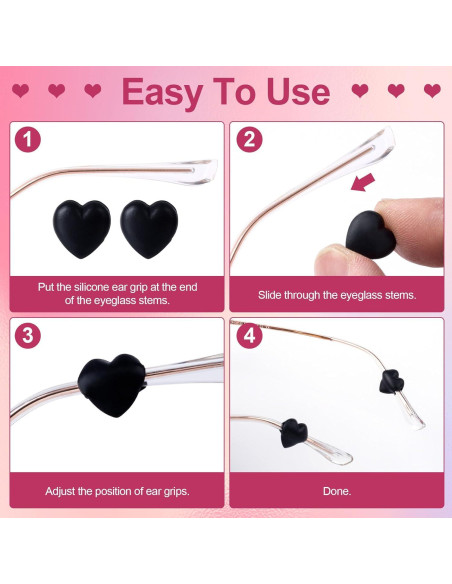 Easy To Use

1

Put the silicone ear grip at the end of the eyeglass stems.

2

Slide through the eyeglass stems.

3

Adjust the position of ear grips.

4

Done.