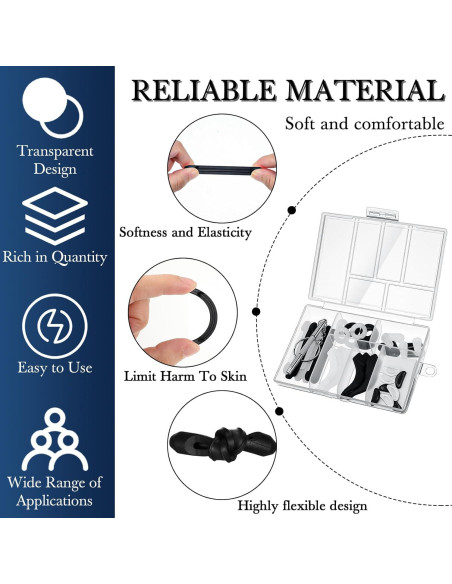 Transparent Design

Rich in Quantity

Easy to Use

Wide Range of Applications

RELIABLE MATERIAL

Soft and comfortable

Softness and Elasticity

Limit Harm To Skin

Highly flexible design