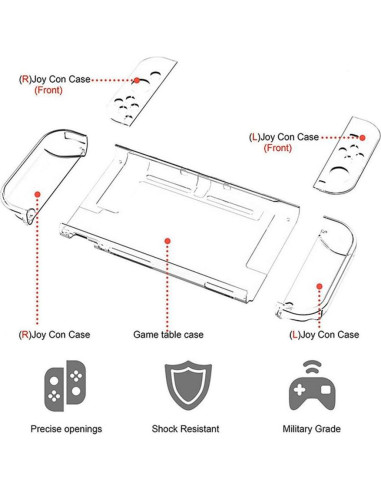 (R)Joy Con Case
(Front)

(L)Joy Con Case
(Front)

(R)Joy Con Case

Game table case

(L)Joy Con Case

Precise openings

Shock Resistant

Military Grade