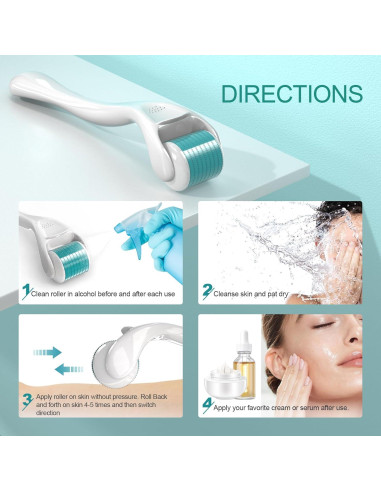 DIRECTIONS

1 Clean roller in alcohol before and after each use

2 Cleanse skin and pat dry

3 Apply roller on skin without pressure. Roll Back and forth on skin 4-5 times and then switch direction

4 Apply your favorite cream or serum after use.