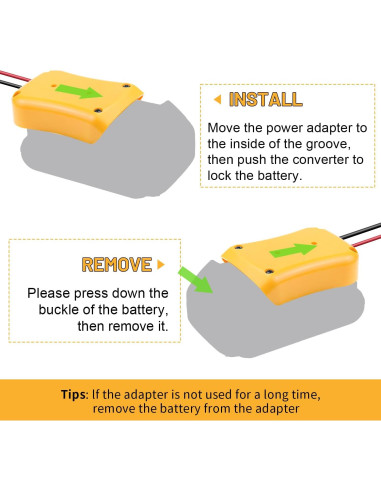 INSTALL

Move the power adapter to the inside of the groove, then push the converter to lock the battery.

REMOVE

Please press down the buckle of the battery, then remove it.

Tips: If the adapter is not used for a long time, remove the battery from the adapter