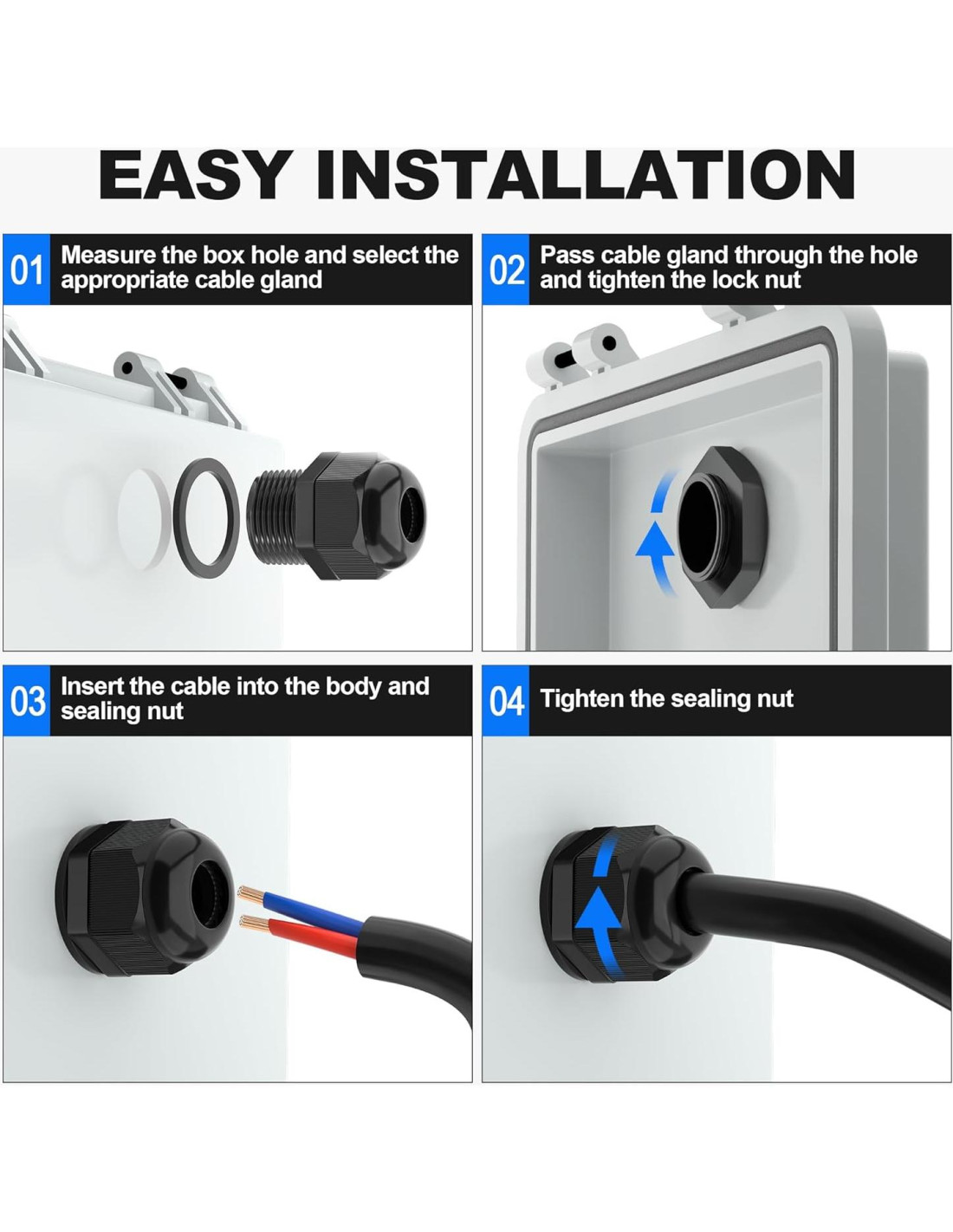 EASY INSTALLATION

01 Measure the box hole and select the appropriate cable gland

02 Pass cable gland through the hole and tighten the lock nut

03 Insert the cable into the body and sealing nut

04 Tighten the sealing nut