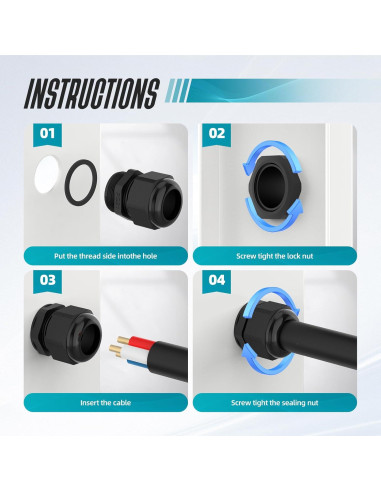 INSTRUCTIONS

01

Put the thread side intothe hole

02

Screw tight the lock nut

03

Insert the cable

04

Screw tight the sealing nut