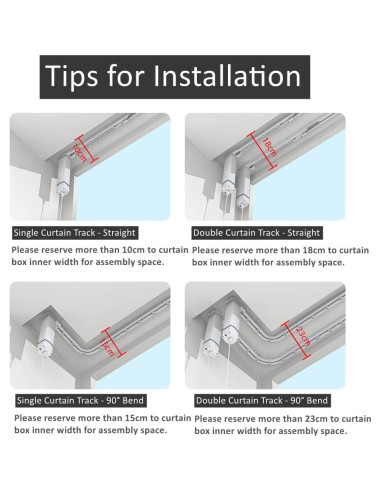 Tips for Installation

10cm

Single Curtain Track - Straight

Please reserve more than 10cm to curtain box inner width for assembly space.

18cm

Double Curtain Track - Straight

Please reserve more than 18cm to curtain box inner width for assembly space.

15cm

Single Curtain Track - 90° Bend

Please reserve more than 15cm to curtain box inner width for assembly space.

23cm

Double Curtain Track - 90° Bend

Please reserve more than 23cm to curtain box inner width for assembly space.