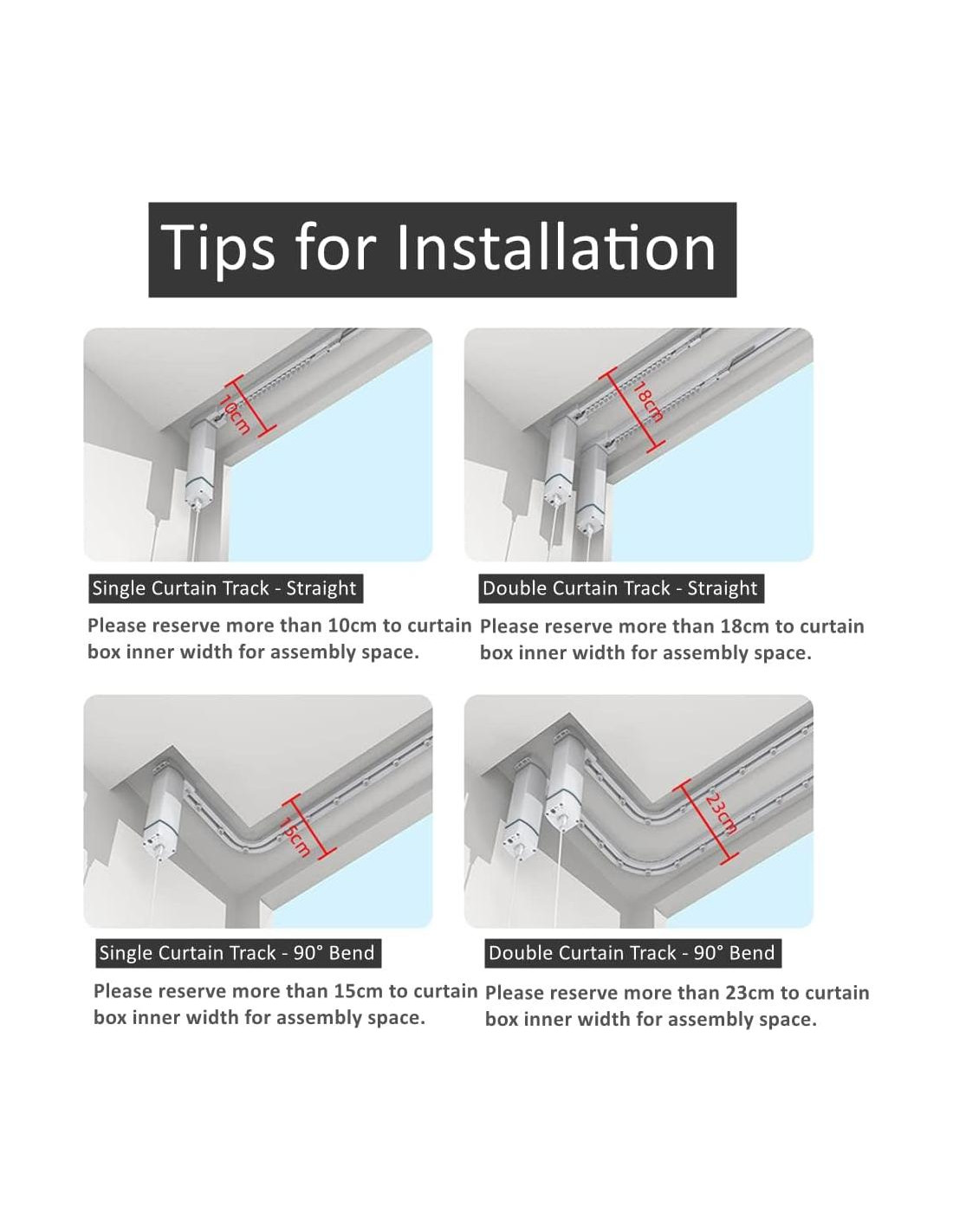 Tips for Installation

10cm

Single Curtain Track - Straight

Please reserve more than 10cm to curtain box inner width for assembly space.

18cm

Double Curtain Track - Straight

Please reserve more than 18cm to curtain box inner width for assembly space.

15cm

Single Curtain Track - 90° Bend

Please reserve more than 15cm to curtain box inner width for assembly space.

23cm

Double Curtain Track - 90° Bend

Please reserve more than 23cm to curtain box inner width for assembly space.