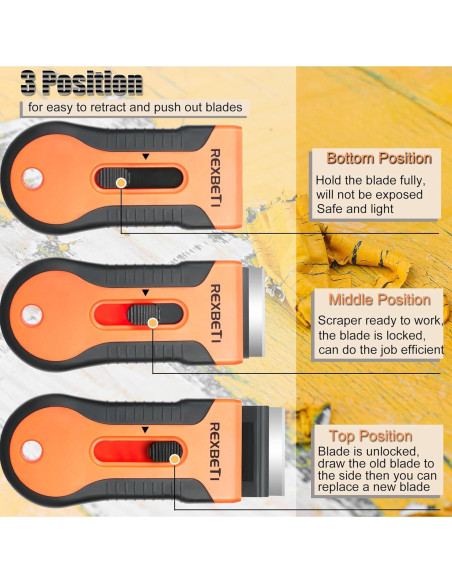 3 Position

for easy to retract and push out blades

REXBETI

Bottom Position

Hold the blade fully, will not be exposed Safe and light

REXBETI

Middle Position

Scraper ready to work, the blade is locked, can do the job efficient

REXBETI

Top Position

Blade is unlocked, draw the old blade to the side then you can replace a new blade