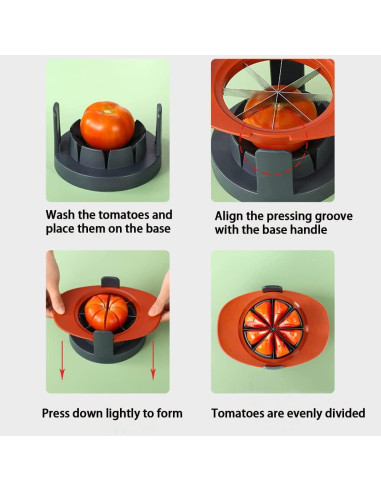 Wash the tomatoes and place them on the base

Align the pressing groove with the base handle

Press down lightly to form

Tomatoes are evenly divided