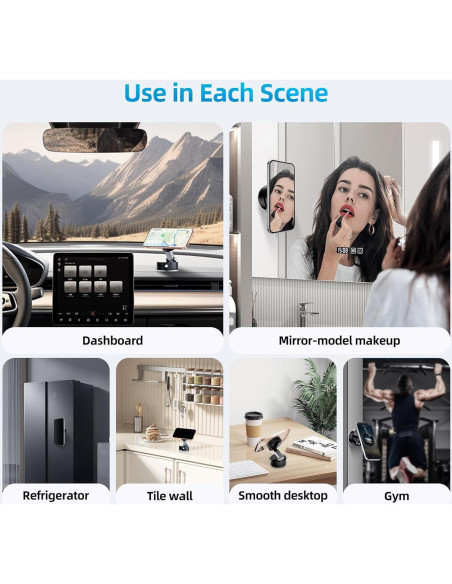 Use in Each Scene

Dashboard

Mirror-model makeup

Refrigerator

Tile wall

Smooth desktop

Gym