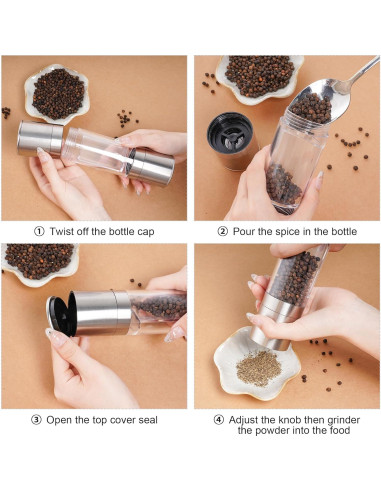 ① Twist off the bottle cap

② Pour the spice in the bottle

③ Open the top cover seal

④ Adjust the knob then grinder the powder into the food